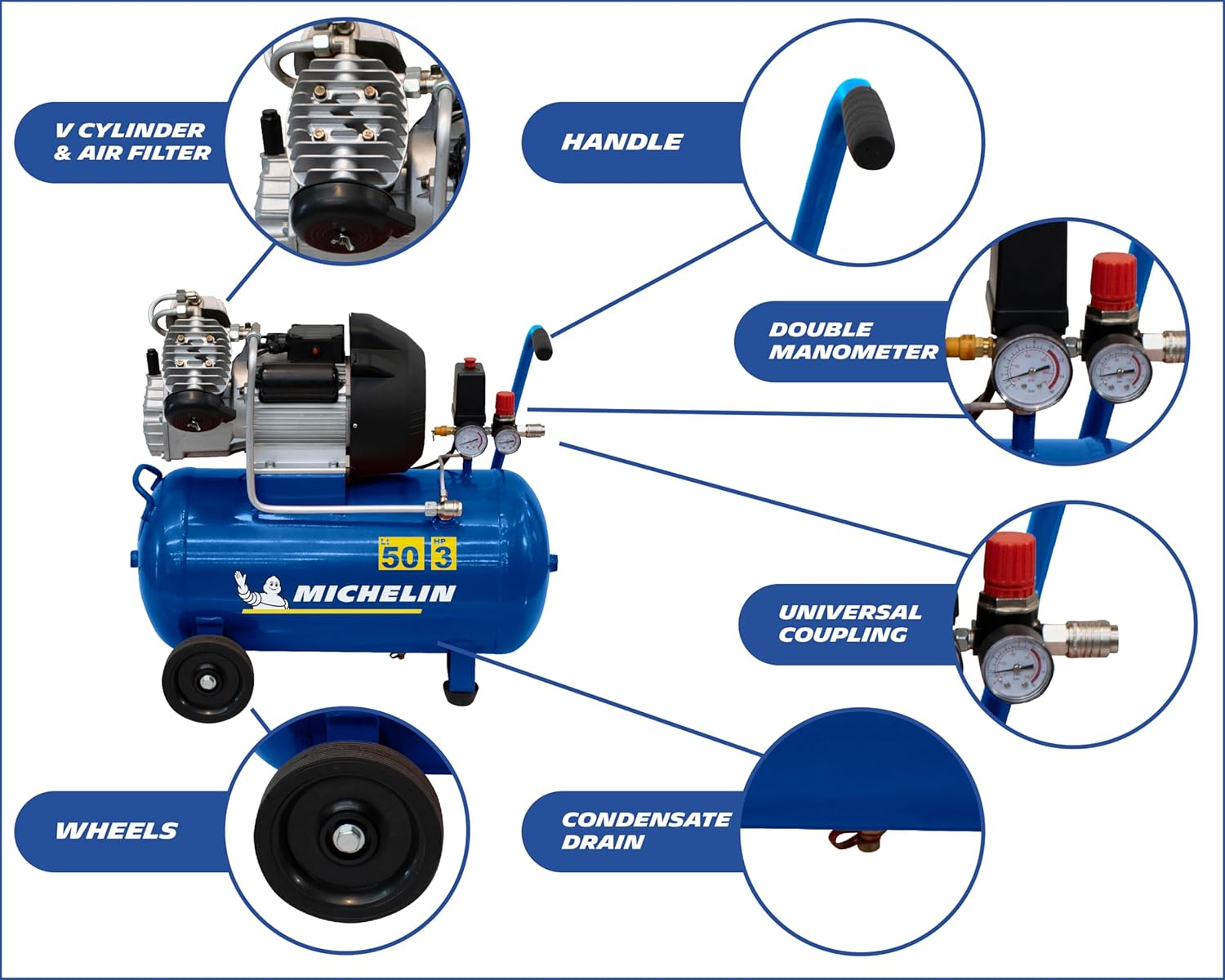 V CYLINDER & AIR FILTER

HANDLE

DOUBLE MANOMETER

Lt 50 HP 3

MICHELIN

UNIVERSAL COUPLING

WHEELS

CONDENSATE DRAIN